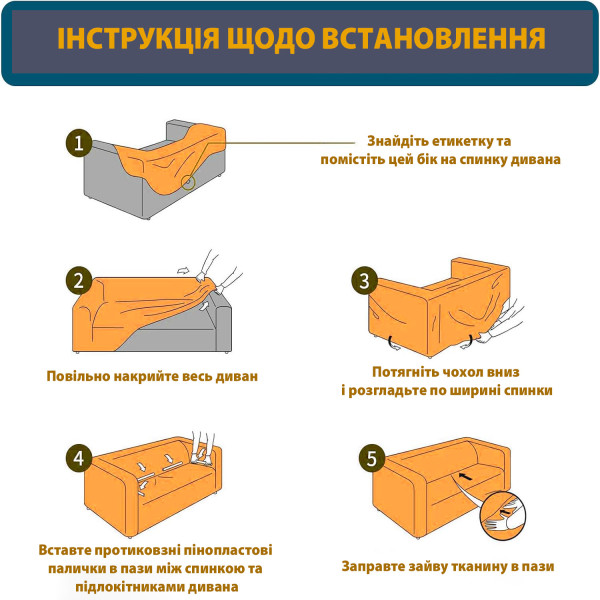 ІНСТРУКЦІЯ ЩОДО ВСТАНОВЛЕННЯ

1

Знайдіть етикетку та помістіть цей бік на спинку дивана

2

Повільно накрийте весь диван

3

Потягніть чохол вниз і розгладьте по ширині спинки

4

Вставте протиковзні пінопластові палички в пази між спинкою та підлокітниками дивана

5

Заправте зайву тканину в пази